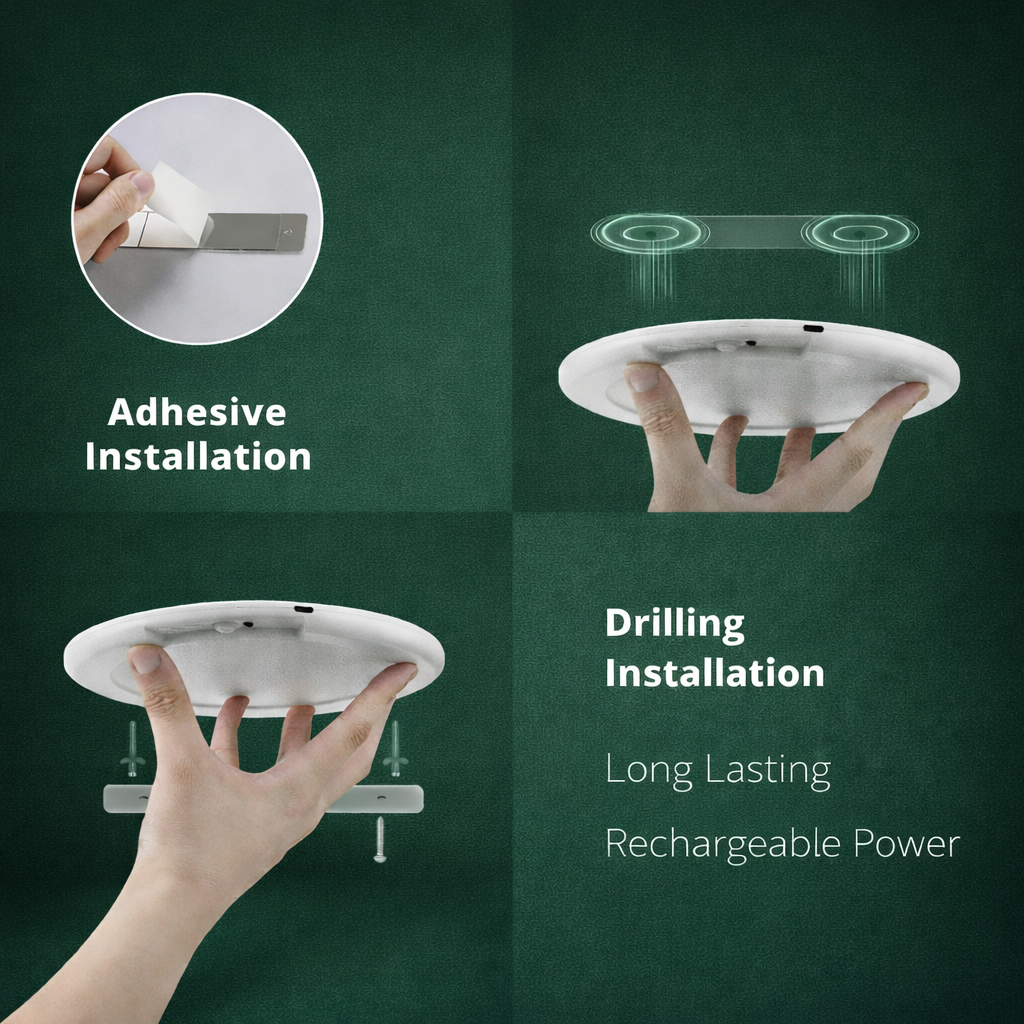 Adhesive Installation

Drilling Installation

Long Lasting

Rechargeable Power