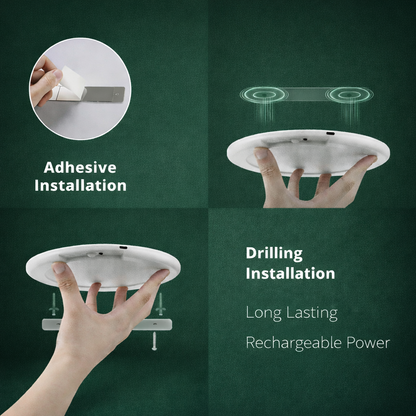 Adhesive Installation

Drilling Installation

Long Lasting

Rechargeable Power